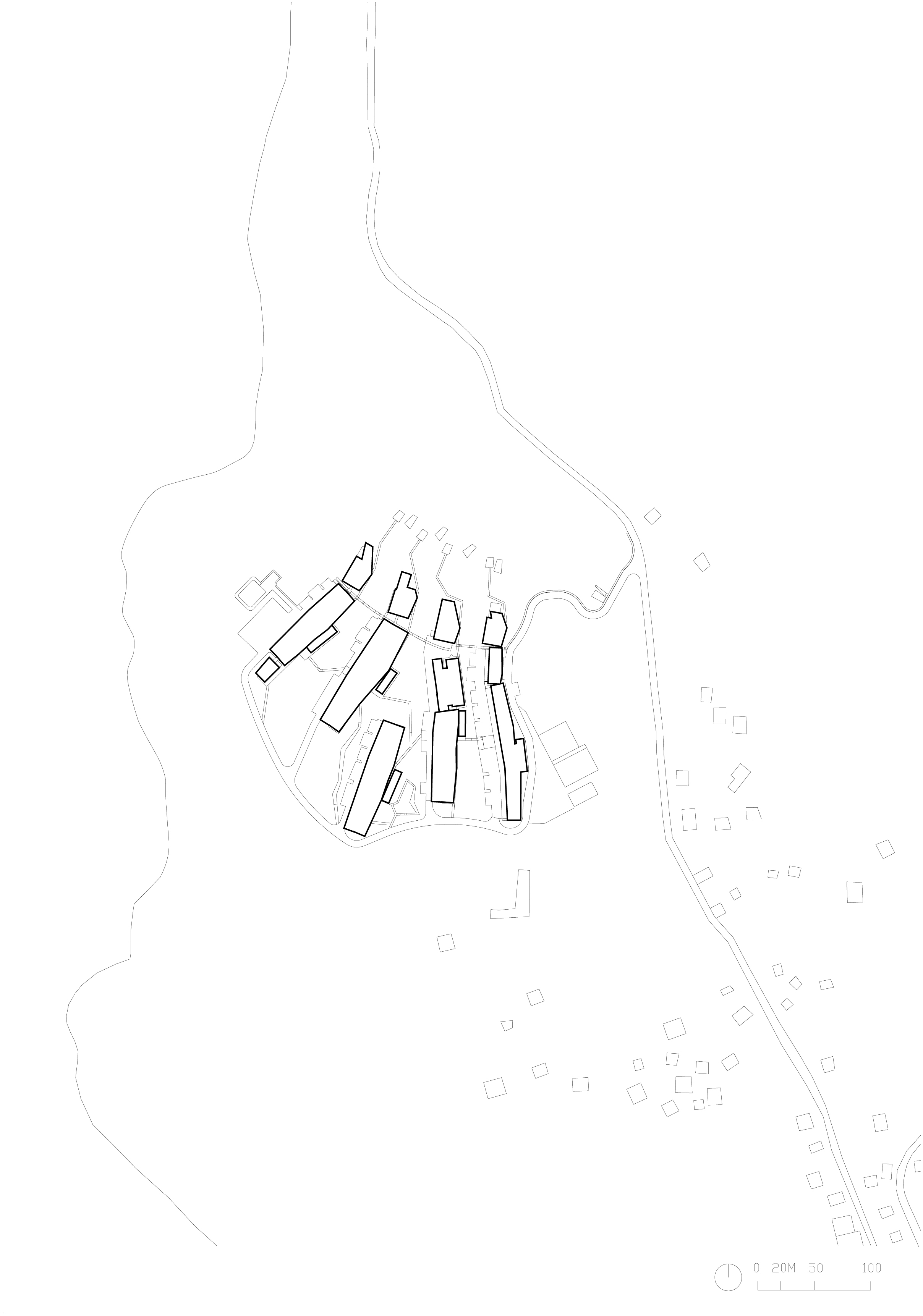 0 20M 50 100